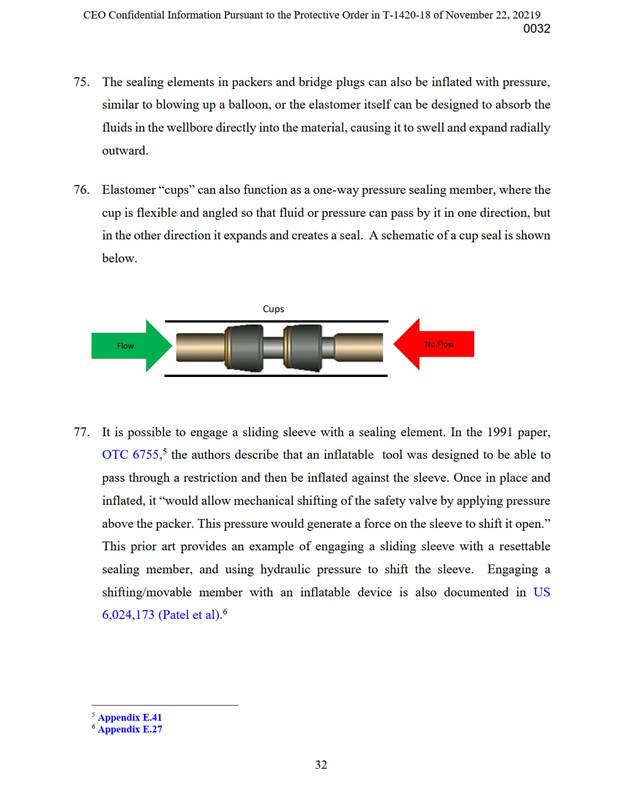 CEO Confidential Information Pursuant to the Protective Order in T-1420-18 of November 22, 20219
0032

75. The sealing elements in packers and bridge plugs can also be inflated with pressure, similar to blowing up a balloon, or the elastomer itself can be designed to absorb the fluids in the wellbore directly into the material, causing it to swell and expand radially outward.

76. Elastomer "cups" can also function as a one-way pressure sealing member, where the cup is flexible and angled so that fluid or pressure can pass by it in one direction, but in the other direction it expands and creates a seal. A schematic of a cup seal is shown below.

Cups

Flow

No Flow

77. It is possible to engage a sliding sleeve with a sealing element. In the 1991 paper, OTC 6755,$^5$ the authors describe that an inflatable tool was designed to be able to pass through a restriction and then be inflated against the sleeve. Once in place and inflated, it "would allow mechanical shifting of the safety valve by applying pressure above the packer. This pressure would generate a force on the sleeve to shift it open." This prior art provides an example of engaging a sliding sleeve with a resettable sealing member, and using hydraulic pressure to shift the sleeve. Engaging a shifting/movable member with an inflatable device is also documented in US 6,024,173 (Patel et al).$^6$

$^5$ Appendix E.41
$^6$ Appendix E.27

32