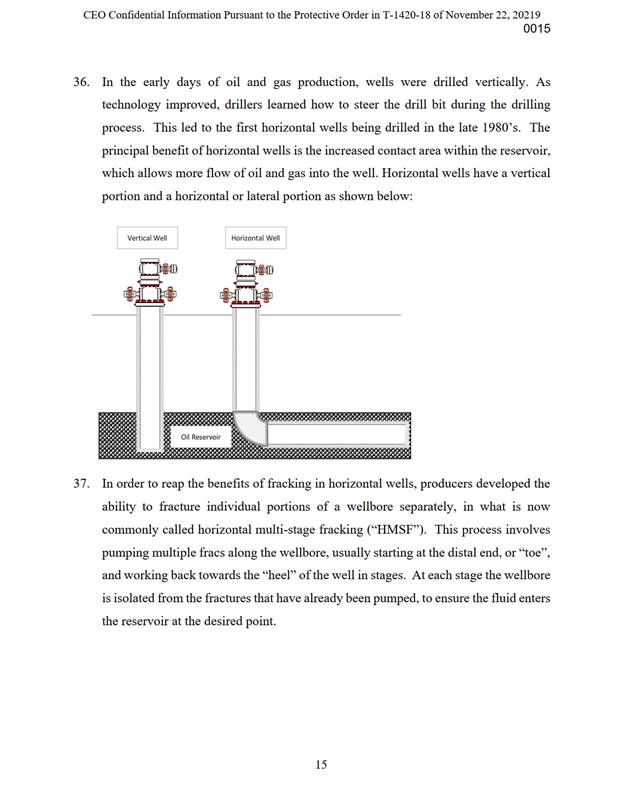 CEO Confidential Information Pursuant to the Protective Order in T-1420-18 of November 22, 20219
0015

36. In the early days of oil and gas production, wells were drilled vertically. As technology improved, drillers learned how to steer the drill bit during the drilling process. This led to the first horizontal wells being drilled in the late 1980's. The principal benefit of horizontal wells is the increased contact area within the reservoir, which allows more flow of oil and gas into the well. Horizontal wells have a vertical portion and a horizontal or lateral portion as shown below:

Vertical Well

Horizontal Well

Oil Reservoir

37. In order to reap the benefits of fracking in horizontal wells, producers developed the ability to fracture individual portions of a wellbore separately, in what is now commonly called horizontal multi-stage fracking ("HMSF"). This process involves pumping multiple fracs along the wellbore, usually starting at the distal end, or "toe", and working back towards the "heel" of the well in stages. At each stage the wellbore is isolated from the fractures that have already been pumped, to ensure the fluid enters the reservoir at the desired point.

15